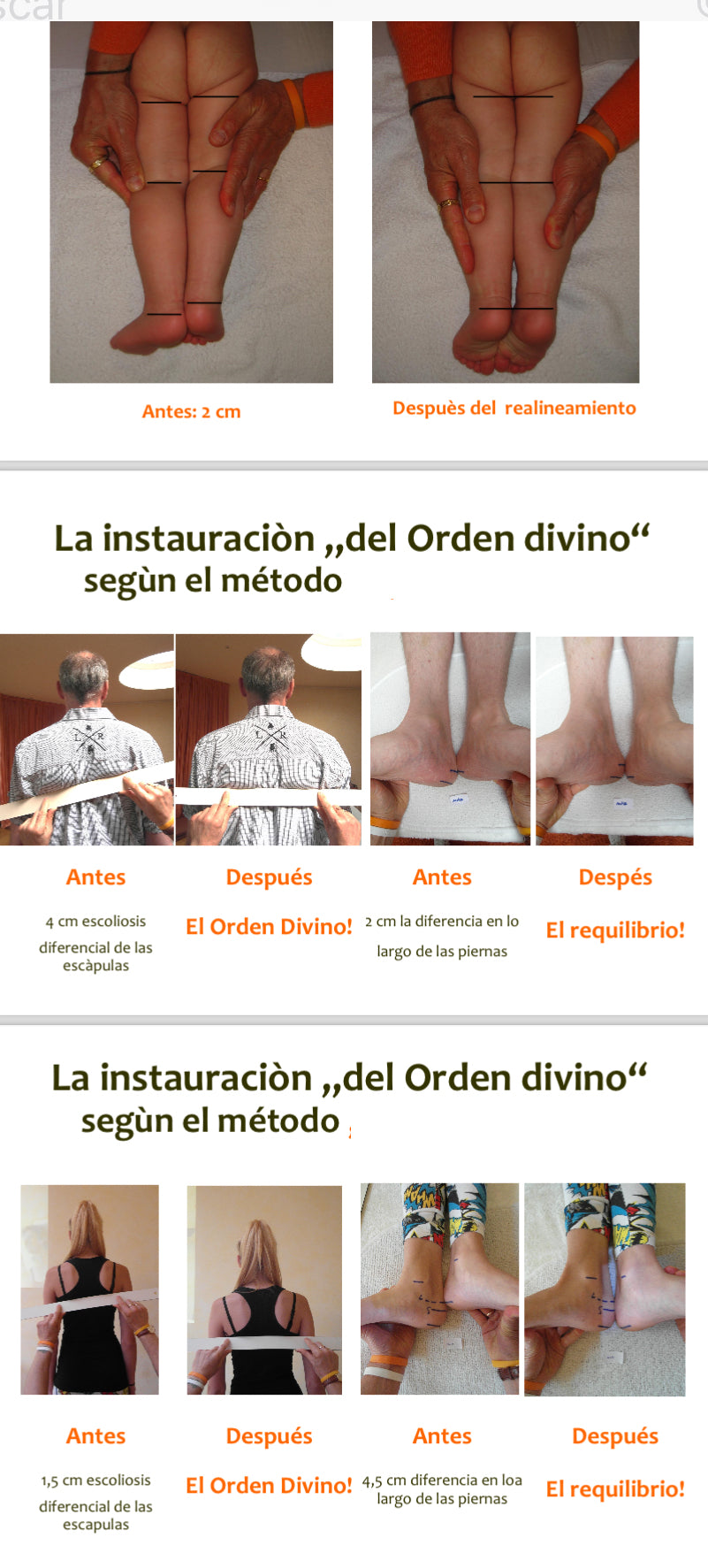 scar

Antes: 2 cm

Despuès del realineamiento

La instauraciòn „del Orden divino“ segùn el método

Antes

4 cm escoliosis diferencial de las escàpulas

Después

El Orden Divino!

Antes

2 cm la diferencia en lo largo de las piernas

Despés

El requilibrio!

La instauraciòn „del Orden divino“ segùn el método

Antes

1,5 cm escoliosis diferencial de las escapulas

Después

El Orden Divino!

Antes

4,5 cm diferencia en loa largo de las piernas

Después

El requilibrio!